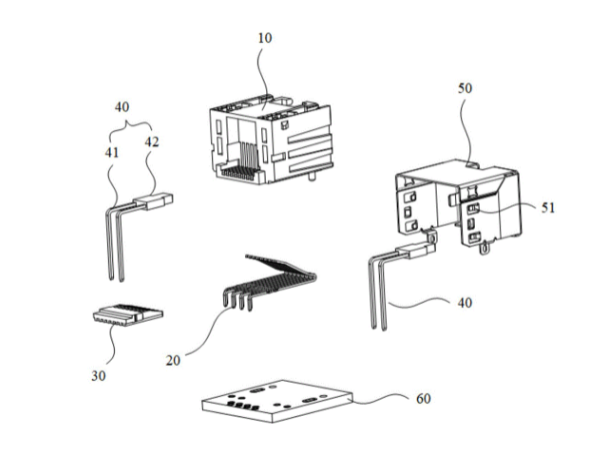 10

50

40

41

42

51

40

20

30

60